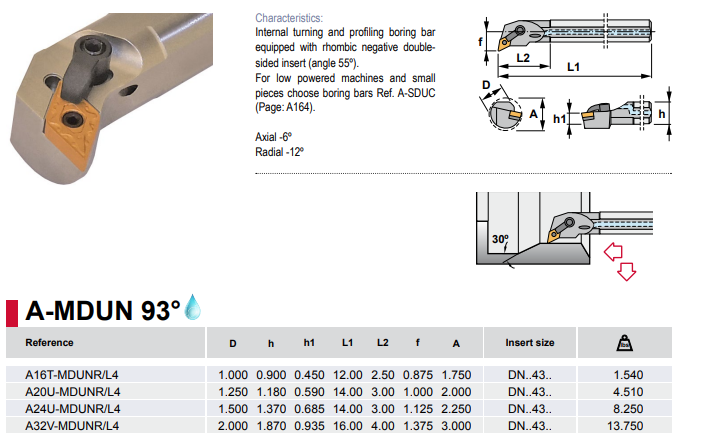 Characteristics:
Internal turning and profiling boring bar equipped with rhombic negative double-sided insert (angle 55º).
For low powered machines and small pieces choose boring bars Ref. A-SDUC (Page: A164).

Axial -6º
Radial -12º

f
L2
L1
D
A
h1
h

30º

A-MDUN 93°

| Reference | D | h | h1 | L1 | L2 | f | A | Insert size | lbs |
|---|---|---|---|---|---|---|---|---|---|
| A16T-MDUNR/L4 | 1.000 | 0.900 | 0.450 | 12.00 | 2.50 | 0.875 | 1.750 | DN..43.. | 1.540 |
| A20U-MDUNR/L4 | 1.250 | 1.180 | 0.590 | 14.00 | 3.00 | 1.000 | 2.000 | DN..43.. | 4.510 |
| A24U-MDUNR/L4 | 1.500 | 1.370 | 0.685 | 14.00 | 3.00 | 1.125 | 2.250 | DN..43.. | 8.250 |
| A32V-MDUNR/L4 | 2.000 | 1.870 | 0.935 | 16.00 | 4.00 | 1.375 | 3.000 | DN..43.. | 13.750 |