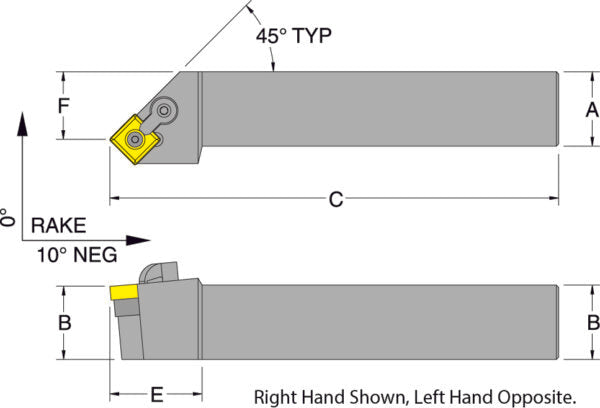 45° TYP

F

A

C

0°

RAKE

10° NEG

B

B

E

Right Hand Shown, Left Hand Opposite.