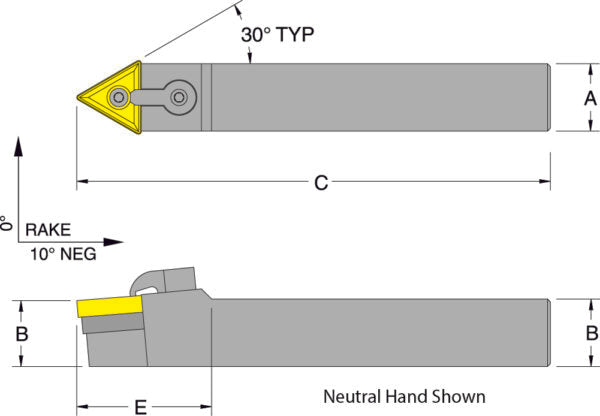 30° TYP

A

C

0°

RAKE

10° NEG

B

B

E

Neutral Hand Shown