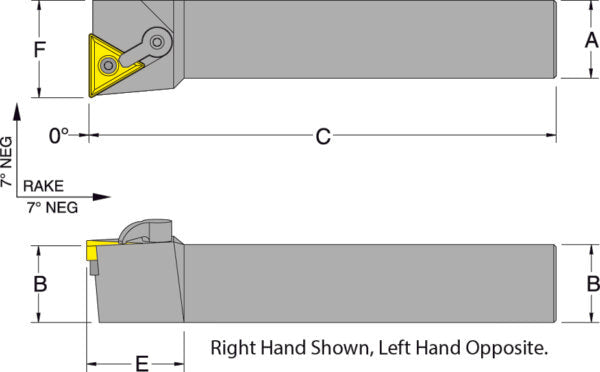 F

A

0°

C

7° NEG

RAKE

7° NEG

B

B

E

Right Hand Shown, Left Hand Opposite.