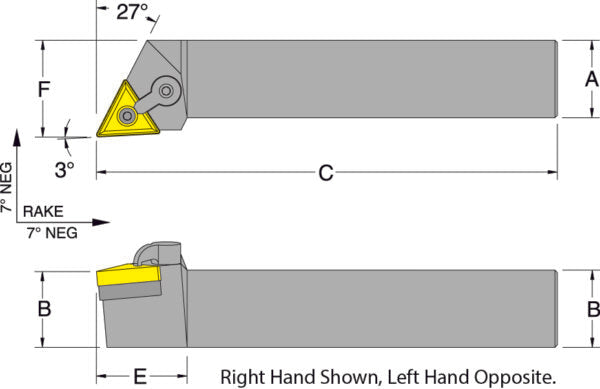 27°

F

A

3°

C

7° NEG

RAKE

7° NEG

B

B

E

Right Hand Shown, Left Hand Opposite.