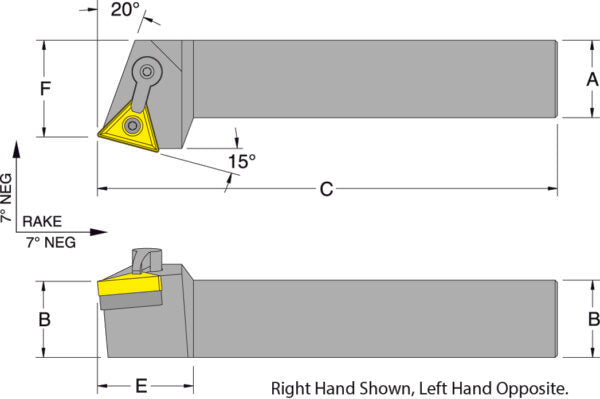 20°

F

A

15°

C

7° NEG

RAKE

7° NEG

B

B

E

Right Hand Shown, Left Hand Opposite.