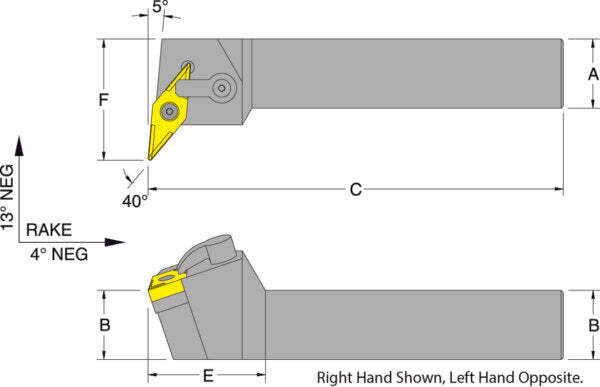 5°

F

A

40°

C

13° NEG

RAKE

4° NEG

B

B

E

Right Hand Shown, Left Hand Opposite.